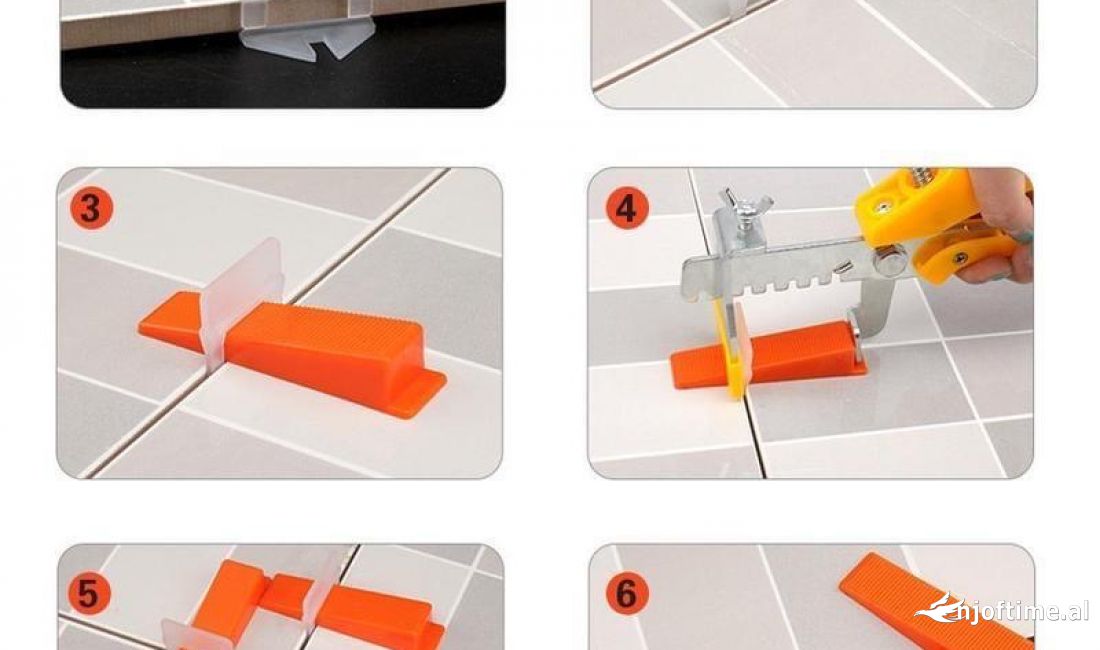 3

4

5

6

njoftime.al